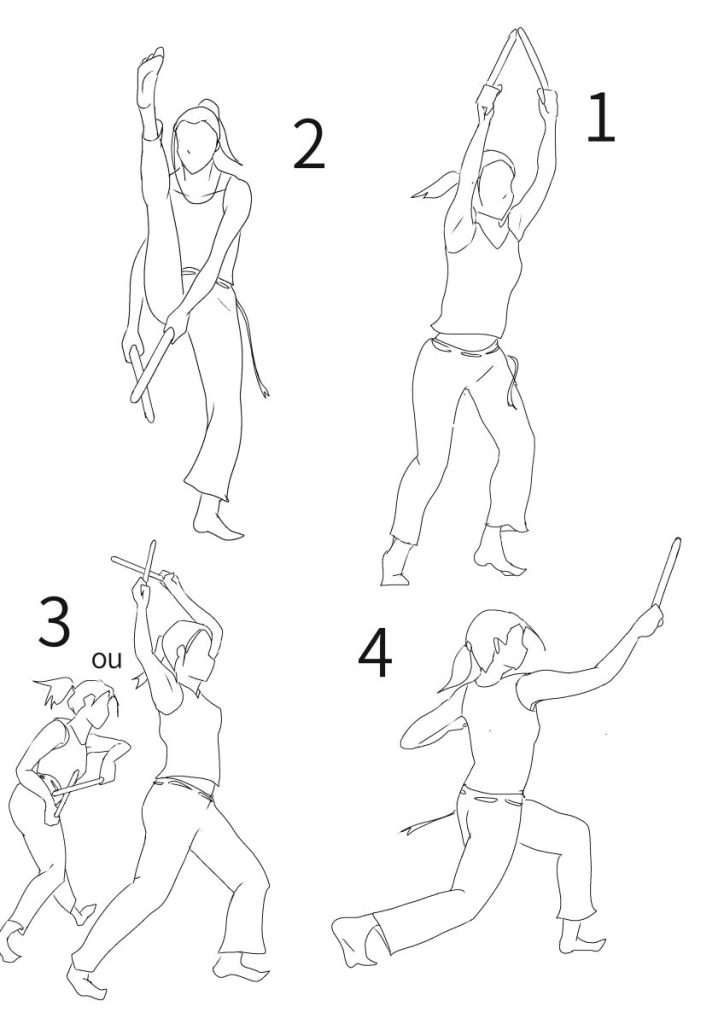 2

1

3
ou

4