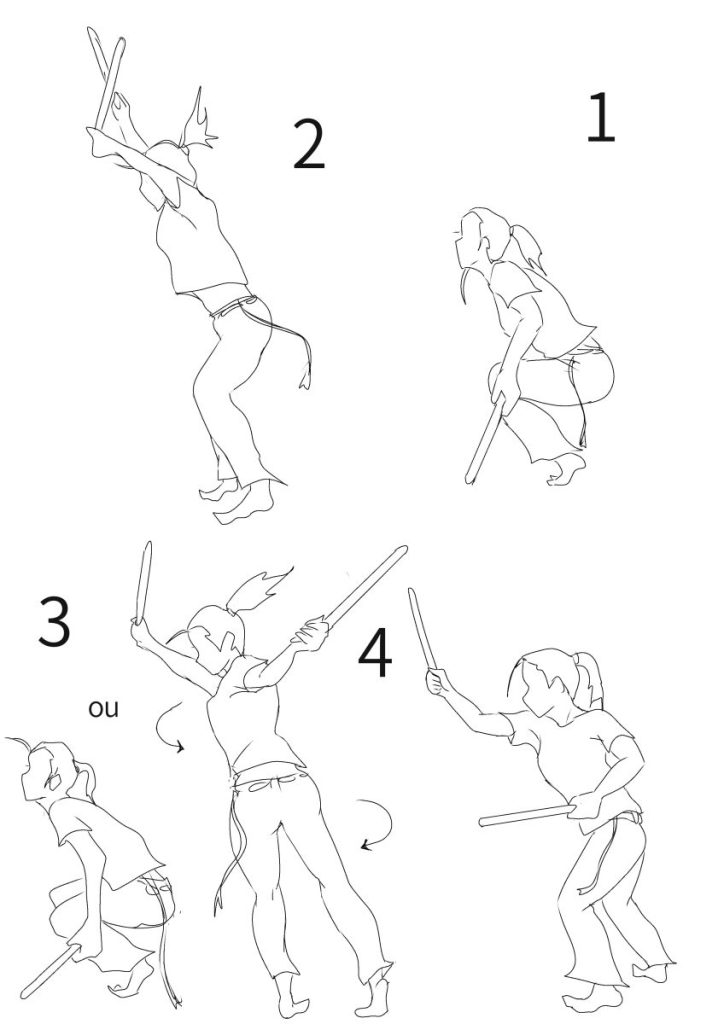 2

1

3

ou

4