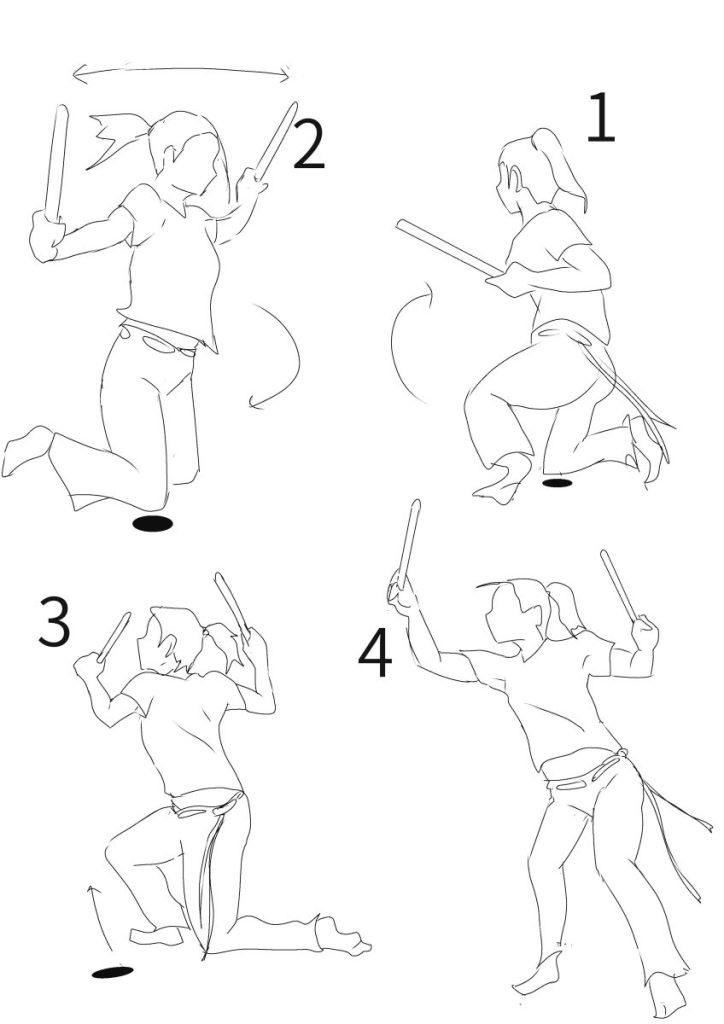 2

1

3

4