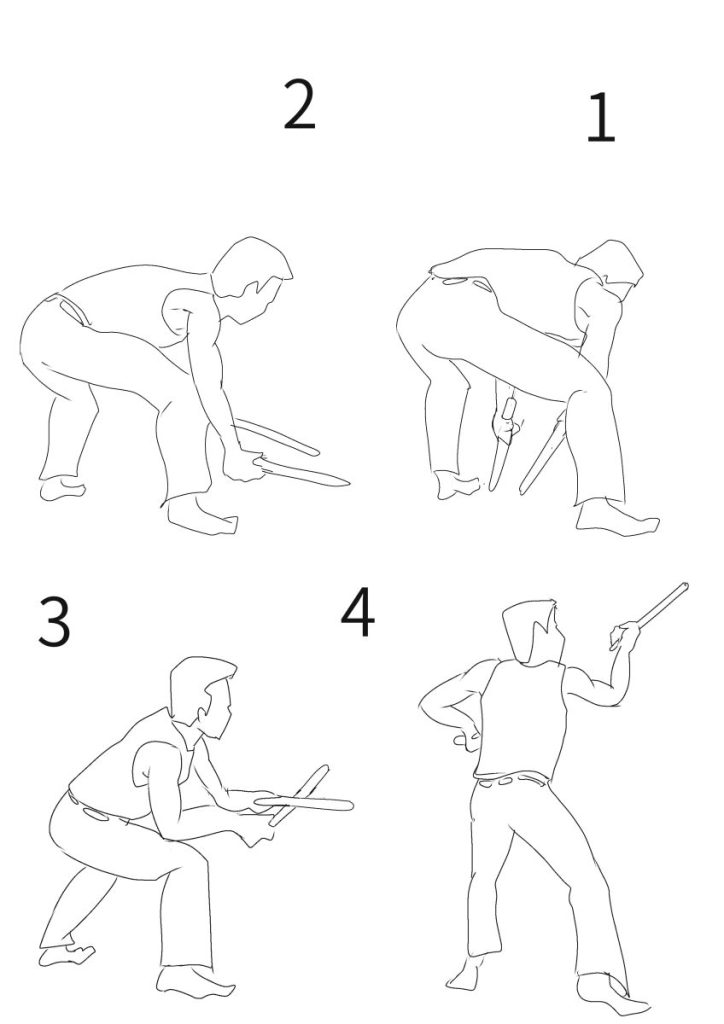 2

1

3

4