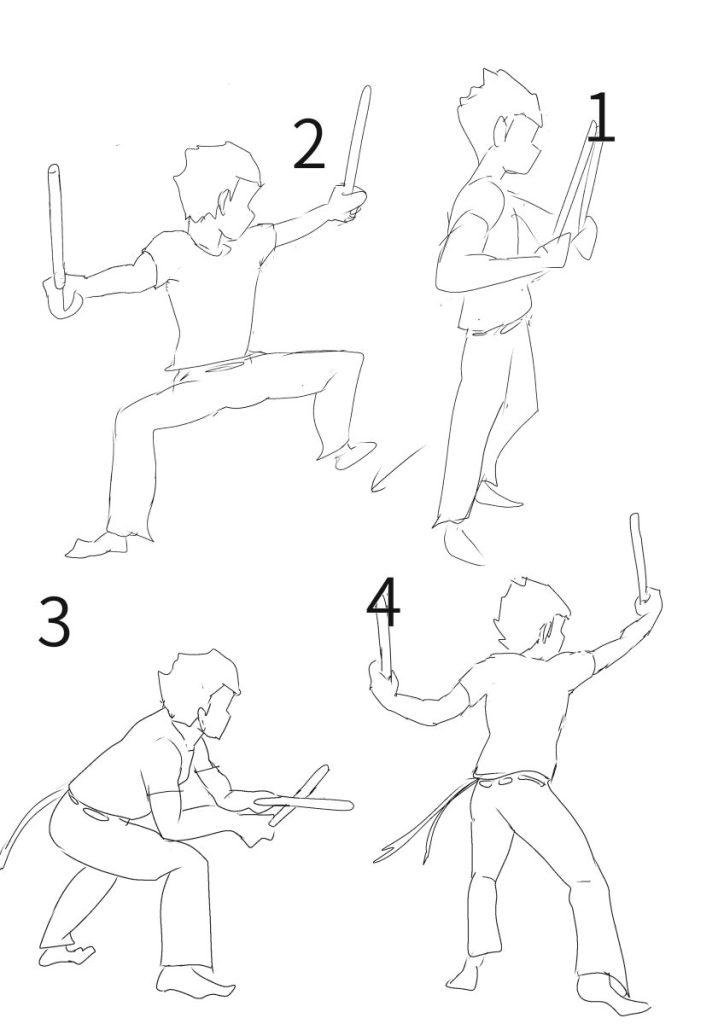 2

1

3

4